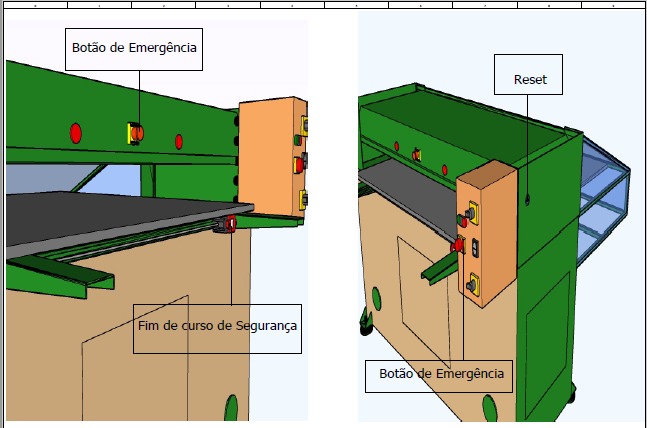 Botão de Emergência

Fim de curso de Segurança

Reset

Botão de Emergência